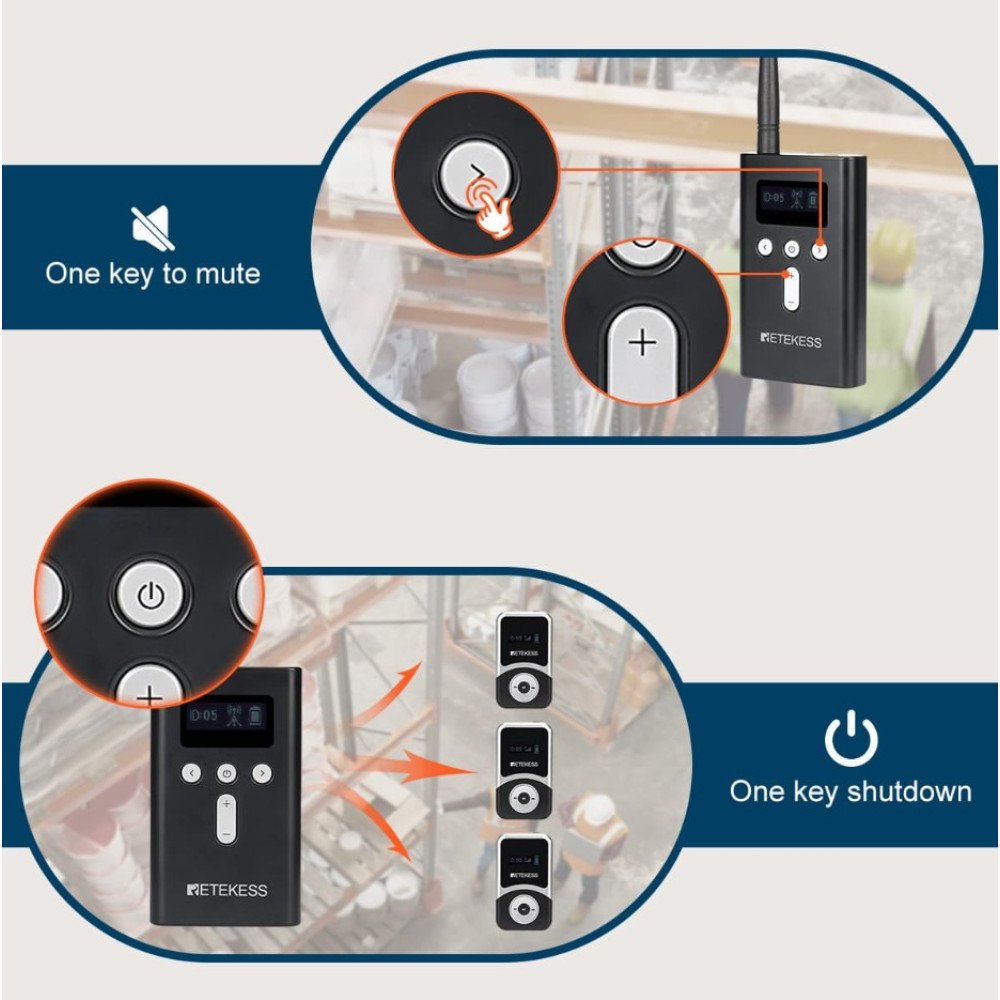 One key to mute

D:05

RETEKESS

D:05

RETEKESS

One key shutdown